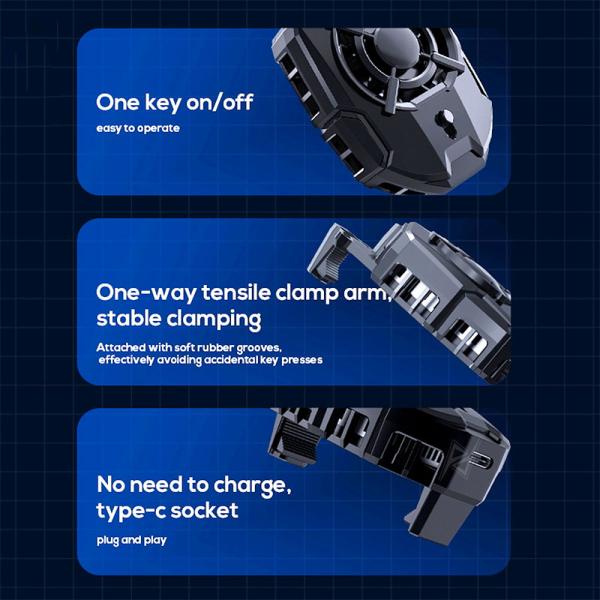 One key on/off

easy to operate

One-way tensile clamp arm, stable clamping

Attached with soft rubber grooves, effectively avoiding accidental key presses

No need to charge, type-c socket

plug and play